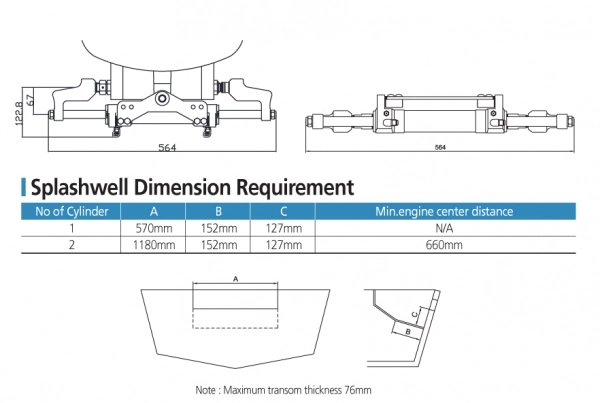 122.8
67
564
564

Splashwell Dimension Requirement

| No of Cylinder | A | B | C | Min.engine center distance |
|---|---|---|---|---|
| 1 | 570mm | 152mm | 127mm | N/A |
| 2 | 1180mm | 152mm | 127mm | 660mm |

A
C
B

Note : Maximum transom thickness 76mm