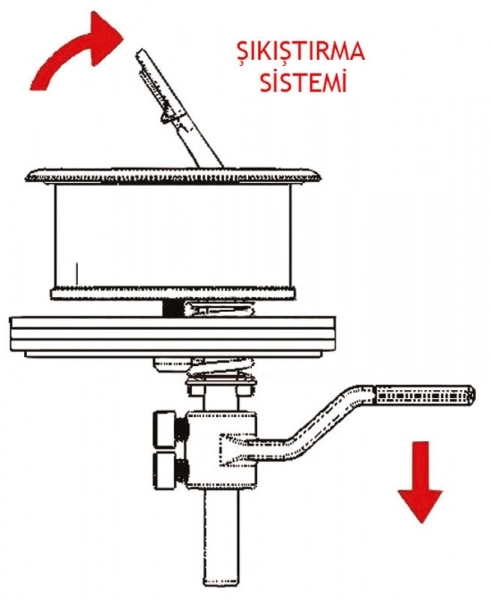 ŞIKIŞTIRMA SİSTEMİ