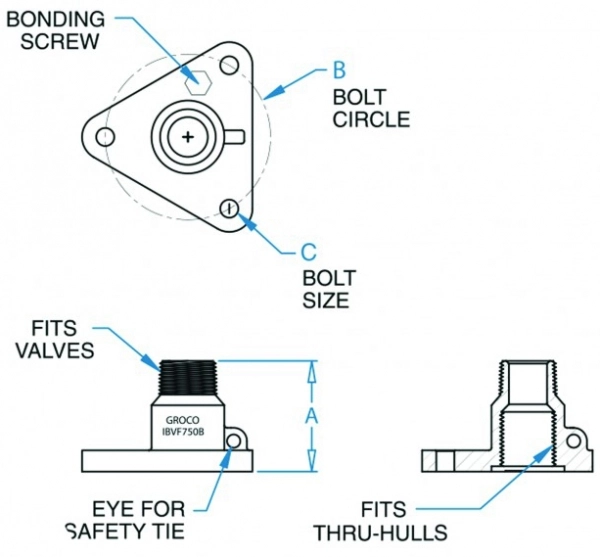 BONDING SCREW

B
BOLT CIRCLE

C
BOLT SIZE

FITS VALVES

GROCO
IBVF750B

A

EYE FOR SAFETY TIE

FITS THRU-HULLS