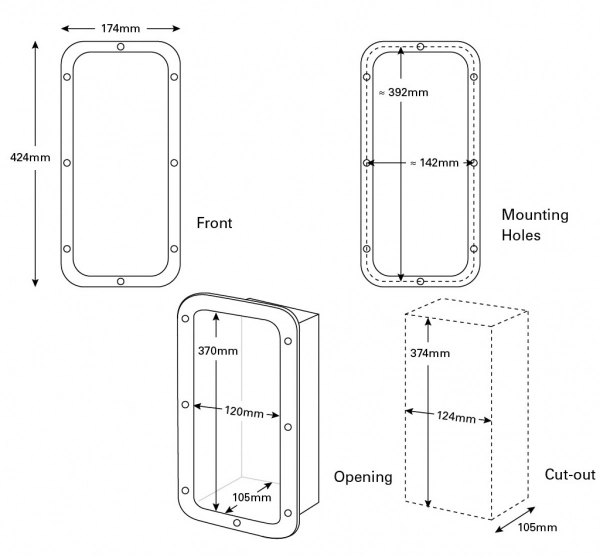 174mm

424mm

Front

≈ 392mm

≈ 142mm

Mounting Holes

370mm

120mm

105mm

Opening

374mm

124mm

105mm

Cut-out