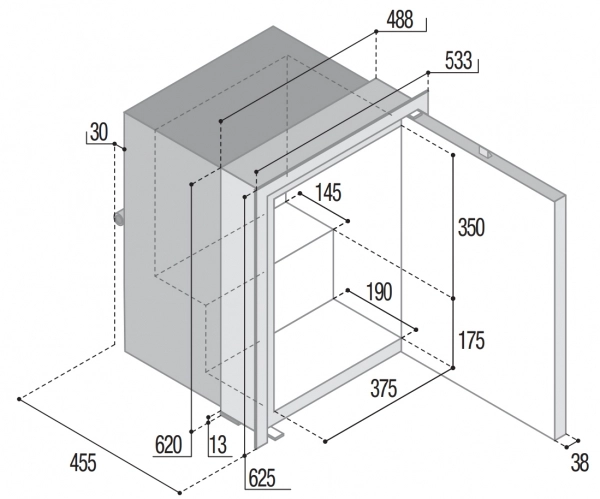 488
533
30
145
350
190
175
375
620
13
455
625
38