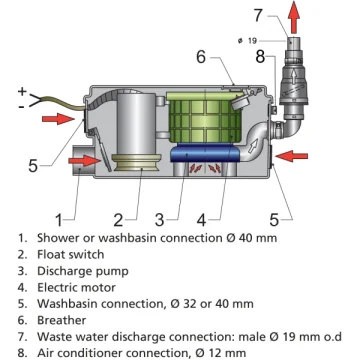 7
ø 19
6
8
+
-
5
1
2
3
4
5

1. Shower or washbasin connection Ø 40 mm
2. Float switch
3. Discharge pump
4. Electric motor
5. Washbasin connection, Ø 32 or 40 mm
6. Breather
7. Waste water discharge connection: male Ø 19 mm o.d
8. Air conditioner connection, Ø 12 mm