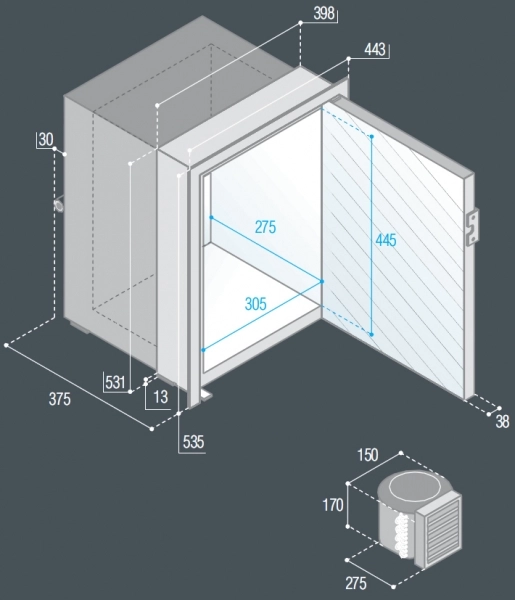 398
443
30
275
445
305
531
13
375
535
38
150
170
275