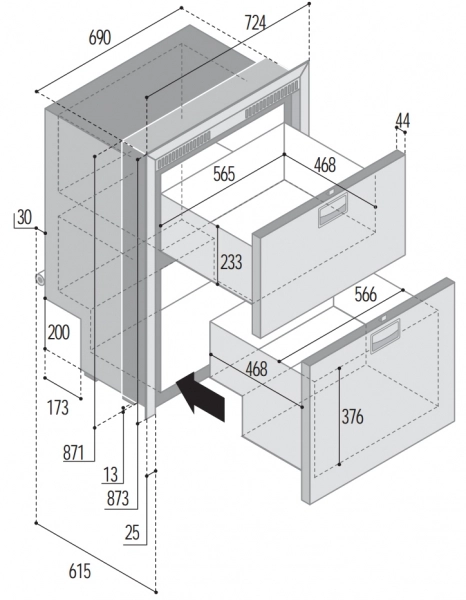 690
724
44
565
468
30
233
566
200
468
173
376
871
13
873
25
615