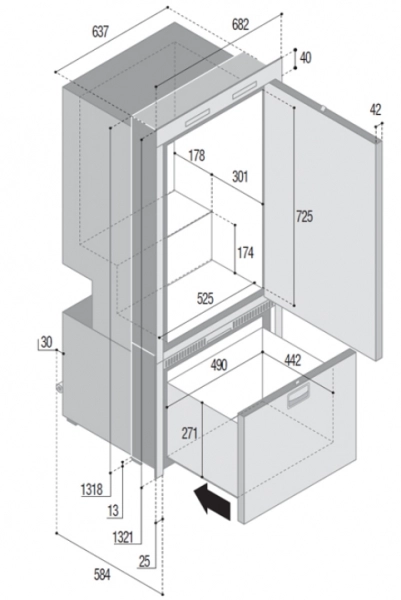 637
682
40
42
178
301
725
174
525
30
490
442
271
1318
13
1321
25
584