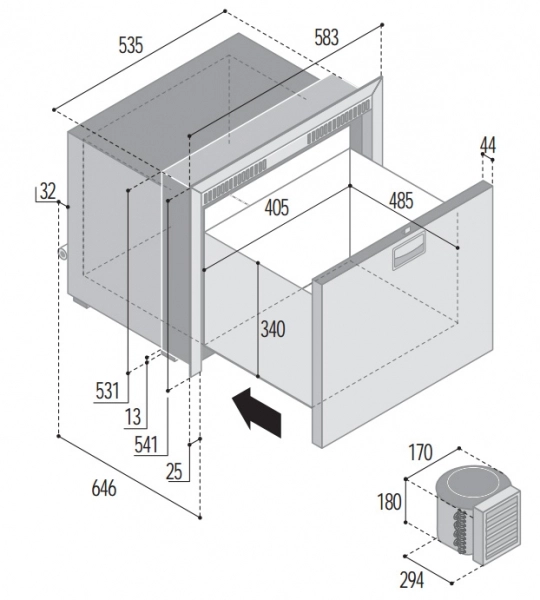 535
583
44
32
405
485
340
531
13
541
25
646
170
180
294