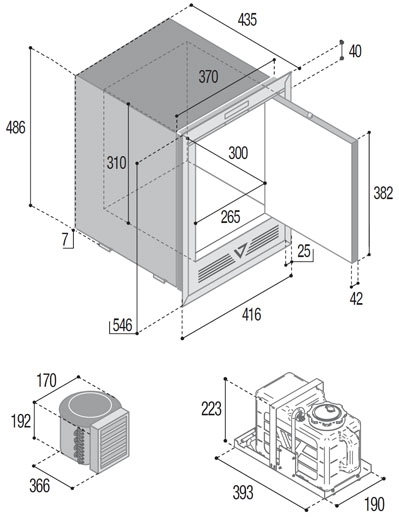 435
40
370
486
310
300
382
265
7
25
42
546
416
170
192
366
223
393
190