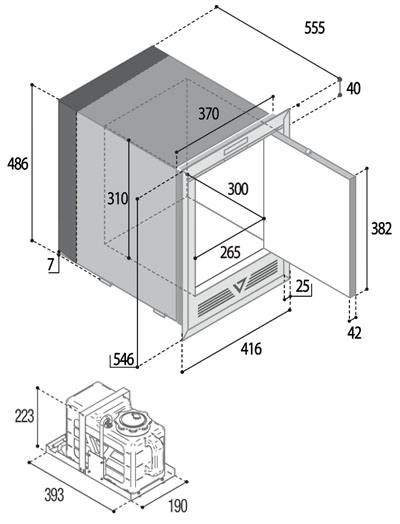 555
40
370
486
310
300
382
265
7
25
42
546
416
223
393
190