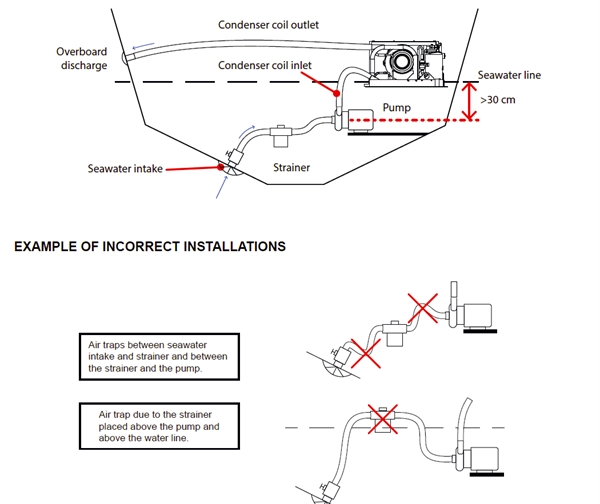 Condenser coil outlet

Overboard discharge

Condenser coil inlet

Seawater line

>30 cm

Pump

Seawater intake

Strainer

EXAMPLE OF INCORRECT INSTALLATIONS

Air traps between seawater intake and strainer and between the strainer and the pump.

Air trap due to the strainer placed above the pump and above the water line.