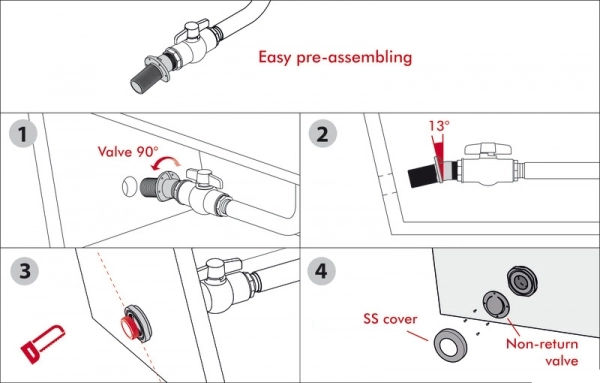 Easy pre-assembling

1

Valve 90°

2

13°

3

4

SS cover

Non-return valve